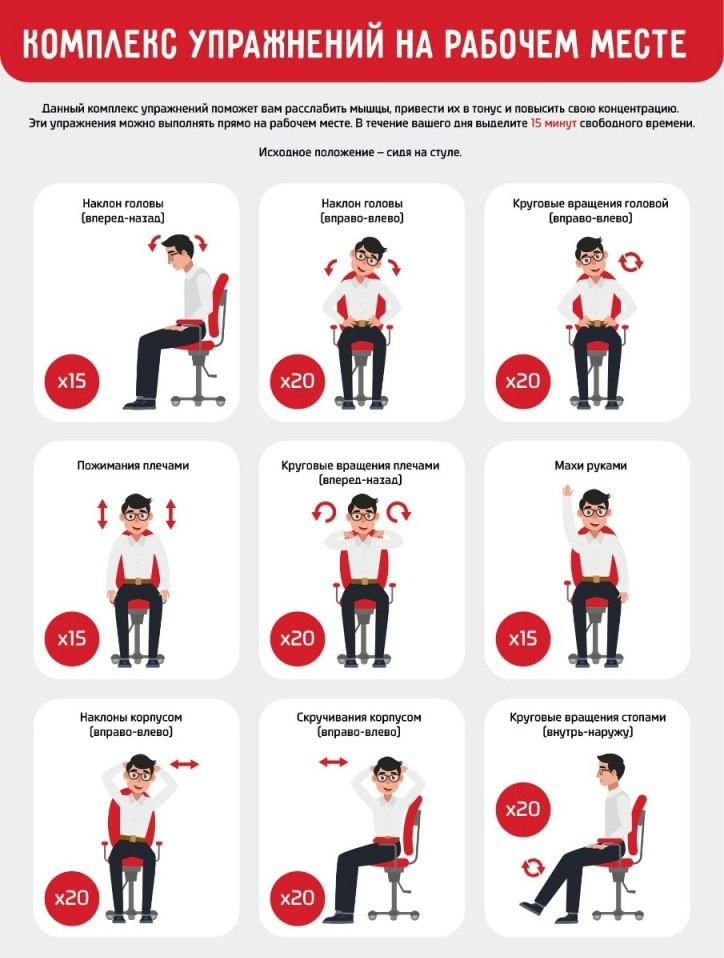 КОМПЛЕКС УПРАЖНЕНИЙ НА РАБОЧЕМ МЕСТЕ

Данный комплекс упражнений поможет вам расслабить мышцы, привести их в тонус и повысить свою концентрацию. Эти упражнения можно выполнять прямо на рабочем месте. В течение вашего дня выделите 15 минут свободного времени.

Исходное положение – сидя на стуле.

Наклон головы (вперед-назад)
x15

Наклон головы (вправо-влево)
x20

Круговые вращения головой (вправо-влево)
x20

Пожимания плечами
x15

Круговые вращения плечами (вперед-назад)
x20

Махи руками
x15

Наклоны корпусом (вправо-влево)
x20

Скручивания корпусом (вправо-влево)
x20

Круговые вращения стопами (внутрь-наружу)
x20